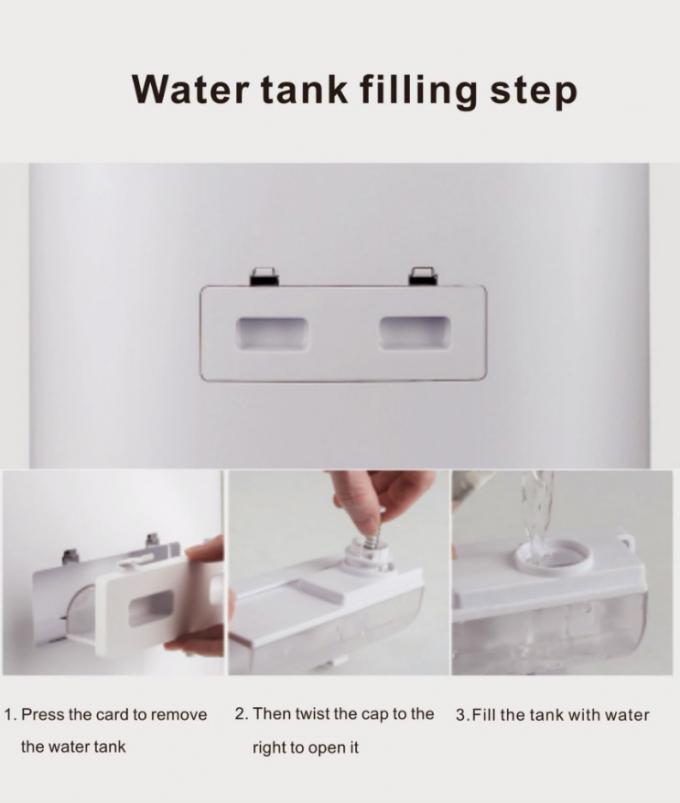 Water tank filling step

1. Press the card to remove the water tank

2. Then twist the cap to the right to open it

3.Fill the tank with water